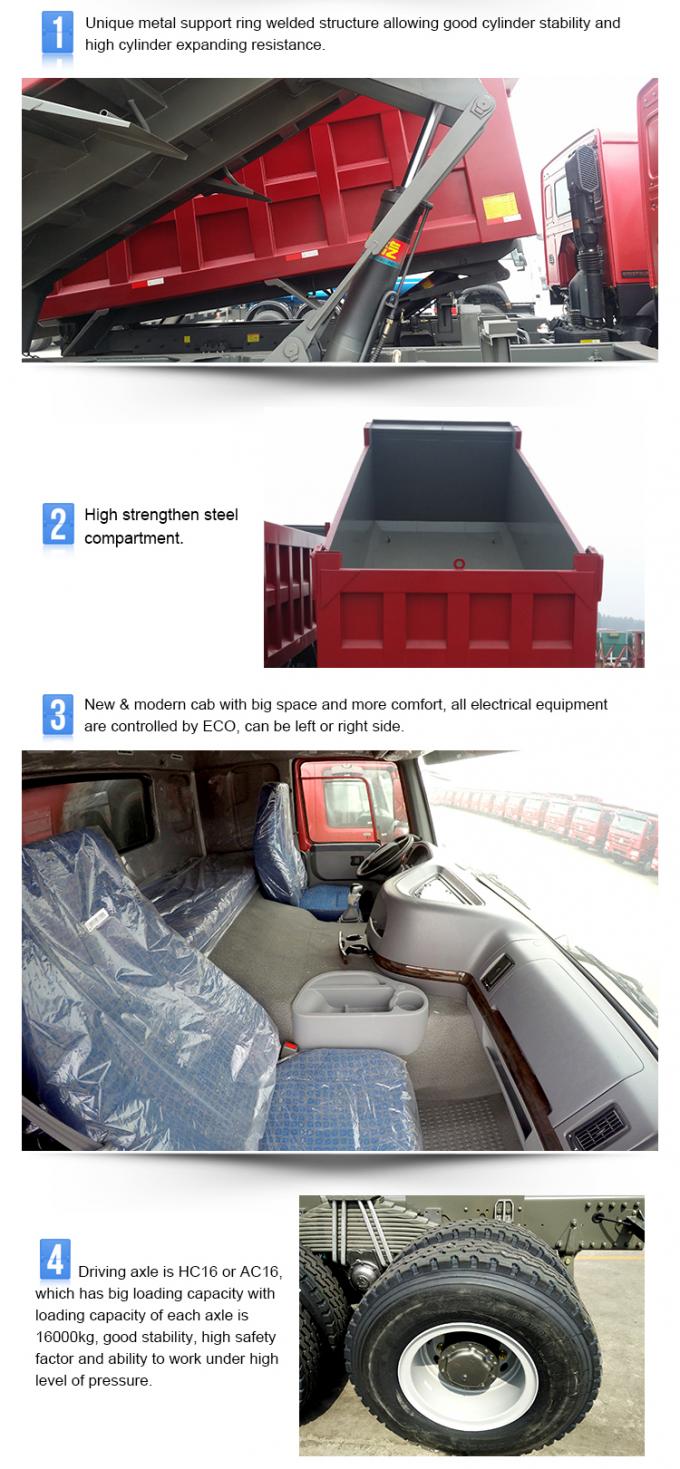 1 Unique metal support ring welded structure allowing good cylinder stability and high cylinder expanding resistance.

2 High strengthen steel compartment.

3 New & modern cab with big space and more comfort, all electrical equipment are controlled by ECO, can be left or right side.

4 Driving axle is HC16 or AC16, which has big loading capacity with loading capacity of each axle is 16000kg, good stability, high safety factor and ability to work under high level of pressure.